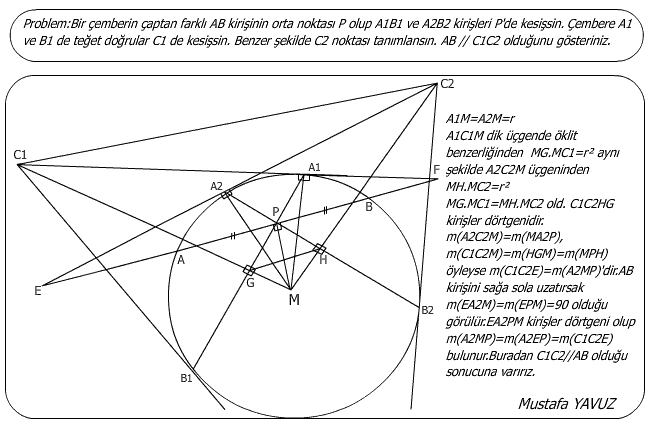 Problem:Bir çemberin çaptan farklı AB kirişinin orta noktası P olup A1B1 ve A2B2 kirişleri P'de kesişsin. Çembere A1 ve B1 de teğet doğrular C1 de kesişsin. Benzer şekilde C2 noktası tanımlansın. AB // C1C2 olduğunu gösteriniz.

C2
C1
A1
F
A2
P
B
A
H
G
E
M
B2
B1

A1M=A2M=r
A1C1M dik üçgende öklit benzerliğinden MG.MC1=r² aynı şekilde A2C2M üçgeninden MH.MC2=r²
MG.MC1=MH.MC2 old. C1C2HG kirişler dörtgenidir.
m(A2C2M)=m(MA2P),
m(C1C2M)=m(HGM)=m(MPH)
öyleyse m(C1C2E)=m(A2MP)'dir.AB kirişini sağa sola uzatırsak m(EA2M)=m(EPM)=90 olduğu görülür.EA2PM kirişler dörtgeni olup m(A2MP)=m(A2EP)=m(C1C2E) bulunur.Buradan C1C2//AB olduğu sonucuna varırız.

Mustafa YAVUZ